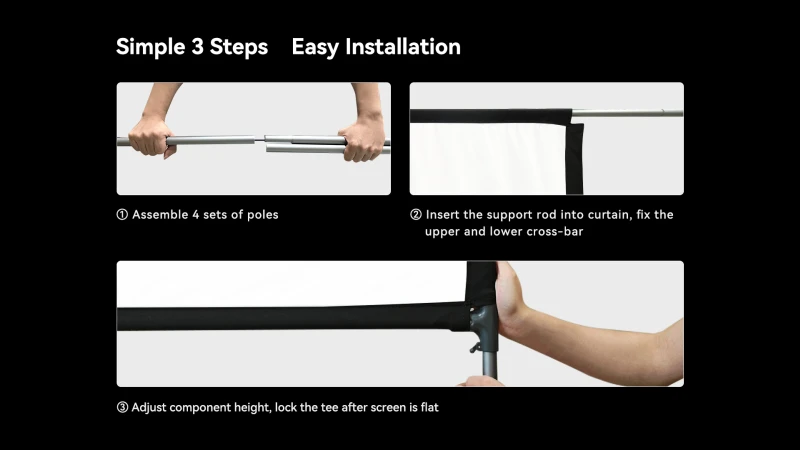 Simple 3 Steps    Easy Installation

① Assemble 4 sets of poles

② Insert the support rod into curtain, fix the upper and lower cross-bar

③ Adjust component height, lock the tee after screen is flat